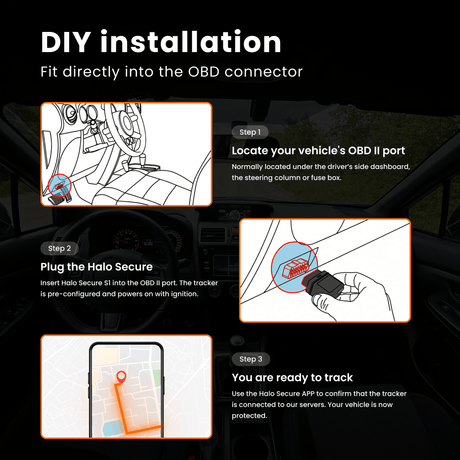 DIY installation

Fit directly into the OBD connector

Step 1

Locate your vehicle's OBD II port

Normally located under the driver's side dashboard, the steering column or fuse box.

Step 2

Plug the Halo Secure

Insert Halo Secure S1 into the OBD II port. The tracker is pre-configured and powers on with ignition.

Step 3

You are ready to track

Use the Halo Secure APP to confirm that the tracker is connected to our servers. Your vehicle is now protected.